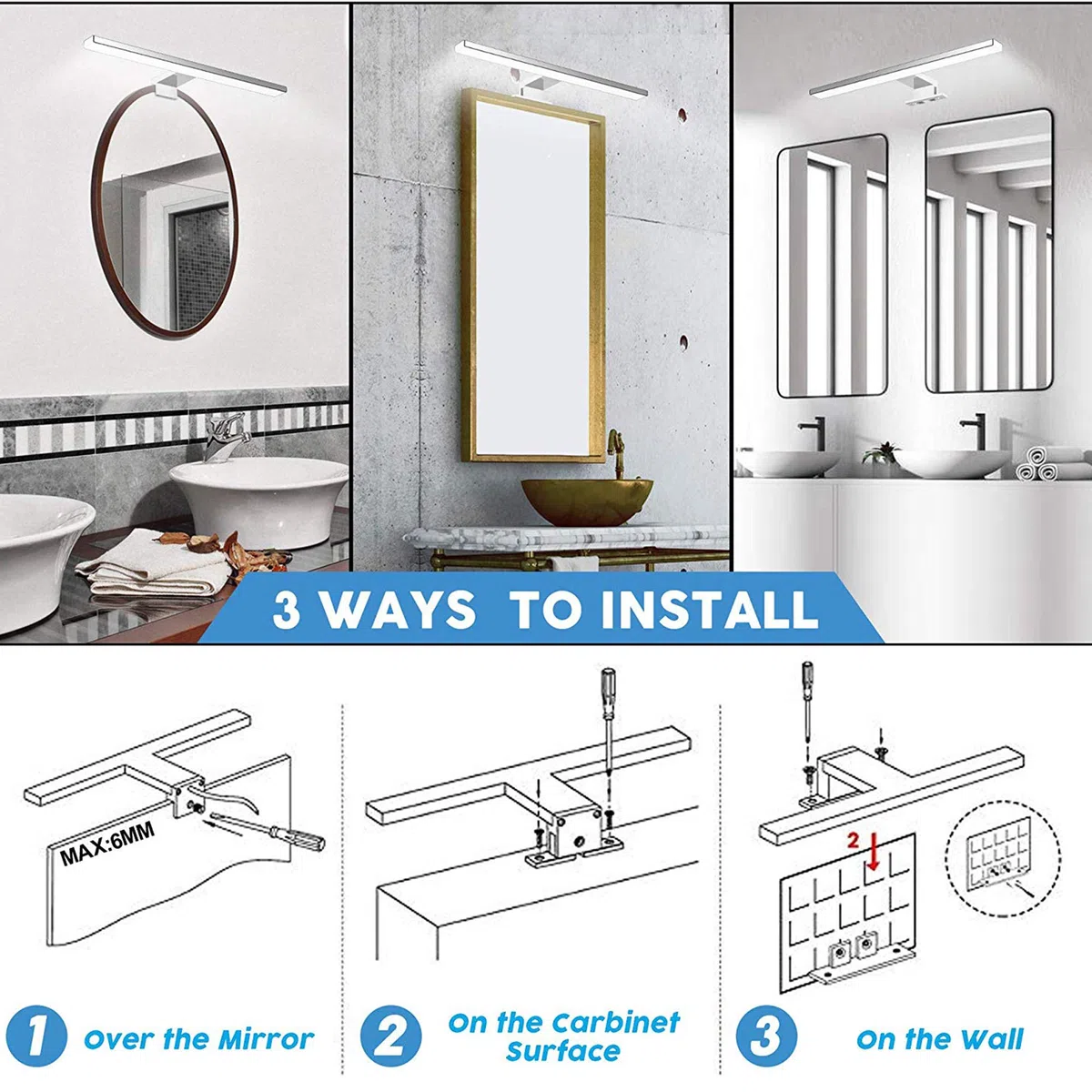 3 WAYS TO INSTALL

MAX:6MM

2

1 Over the Mirror

2 On the Carbinet Surface

3 On the Wall